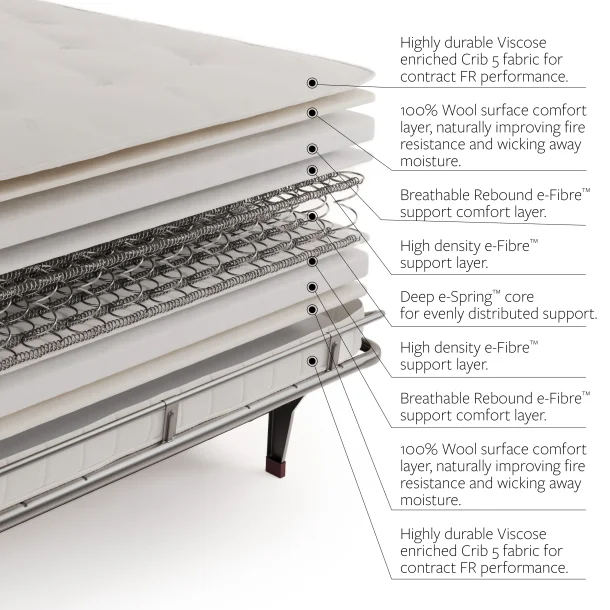 Highly durable Viscose enriched Crib 5 fabric for contract FR performance.

100% Wool surface comfort layer, naturally improving fire resistance and wicking away moisture.

Breathable Rebound e-Fibre™ support comfort layer.

High density e-Fibre™ support layer.

Deep e-Spring™ core for evenly distributed support.

High density e-Fibre™ support layer.

Breathable Rebound e-Fibre™ support comfort layer.

100% Wool surface comfort layer, naturally improving fire resistance and wicking away moisture.

Highly durable Viscose enriched Crib 5 fabric for contract FR performance.