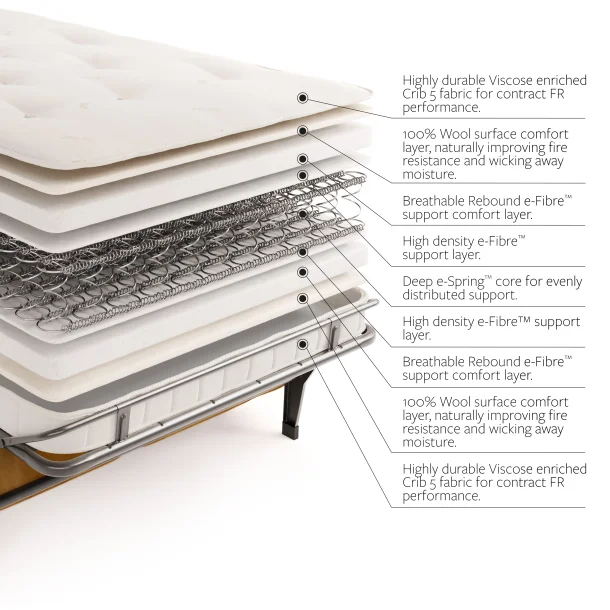 Highly durable Viscose enriched Crib 5 fabric for contract FR performance.

100% Wool surface comfort layer, naturally improving fire resistance and wicking away moisture.

Breathable Rebound e-Fibre™ support comfort layer.

High density e-Fibre™ support layer.

Deep e-Spring™ core for evenly distributed support.

High density e-Fibre™ support layer.

Breathable Rebound e-Fibre™ support comfort layer.

100% Wool surface comfort layer, naturally improving fire resistance and wicking away moisture.

Highly durable Viscose enriched Crib 5 fabric for contract FR performance.