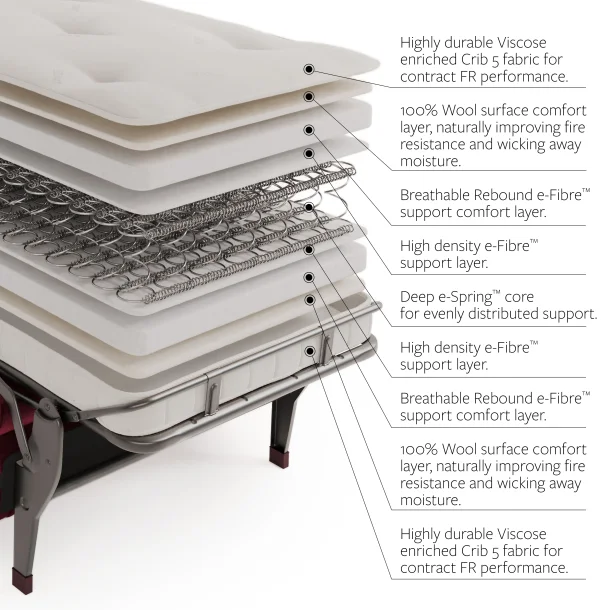 Highly durable Viscose enriched Crib 5 fabric for contract FR performance.

100% Wool surface comfort layer, naturally improving fire resistance and wicking away moisture.

Breathable Rebound e-Fibre™ support comfort layer.

High density e-Fibre™ support layer.

Deep e-Spring™ core for evenly distributed support.

High density e-Fibre™ support layer.

Breathable Rebound e-Fibre™ support comfort layer.

100% Wool surface comfort layer, naturally improving fire resistance and wicking away moisture.

Highly durable Viscose enriched Crib 5 fabric for contract FR performance.