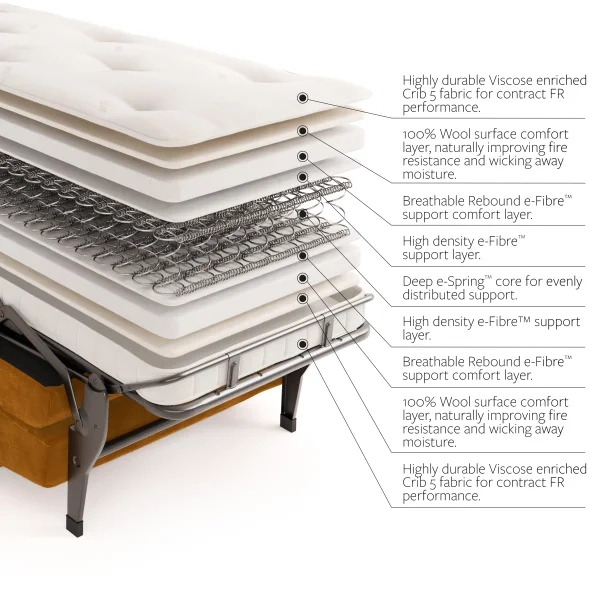 Highly durable Viscose enriched Crib 5 fabric for contract FR performance.

100% Wool surface comfort layer, naturally improving fire resistance and wicking away moisture.

Breathable Rebound e-Fibre™ support comfort layer.

High density e-Fibre™ support layer.

Deep e-Spring™ core for evenly distributed support.

High density e-Fibre™ support layer.

Breathable Rebound e-Fibre™ support comfort layer.

100% Wool surface comfort layer, naturally improving fire resistance and wicking away moisture.

Highly durable Viscose enriched Crib 5 fabric for contract FR performance.