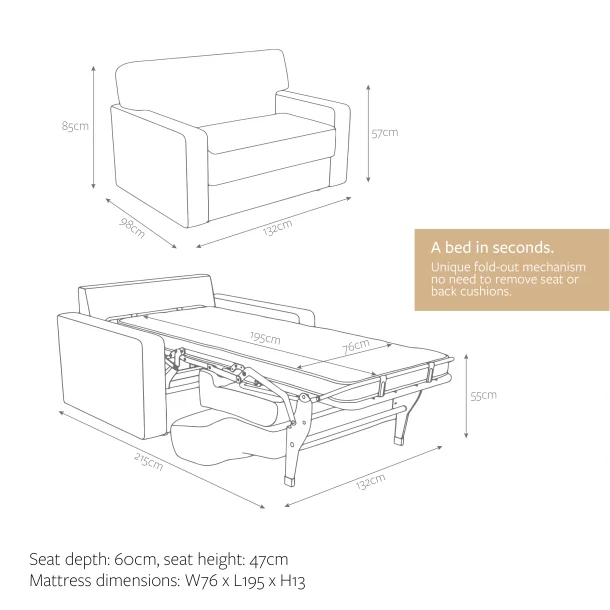 85cm

57cm

98cm

132cm

A bed in seconds.
Unique fold-out mechanism no need to remove seat or back cushions.

195cm

76cm

55cm

215cm

132cm

Seat depth: 60cm, seat height: 47cm
Mattress dimensions: W76 x L195 x H13